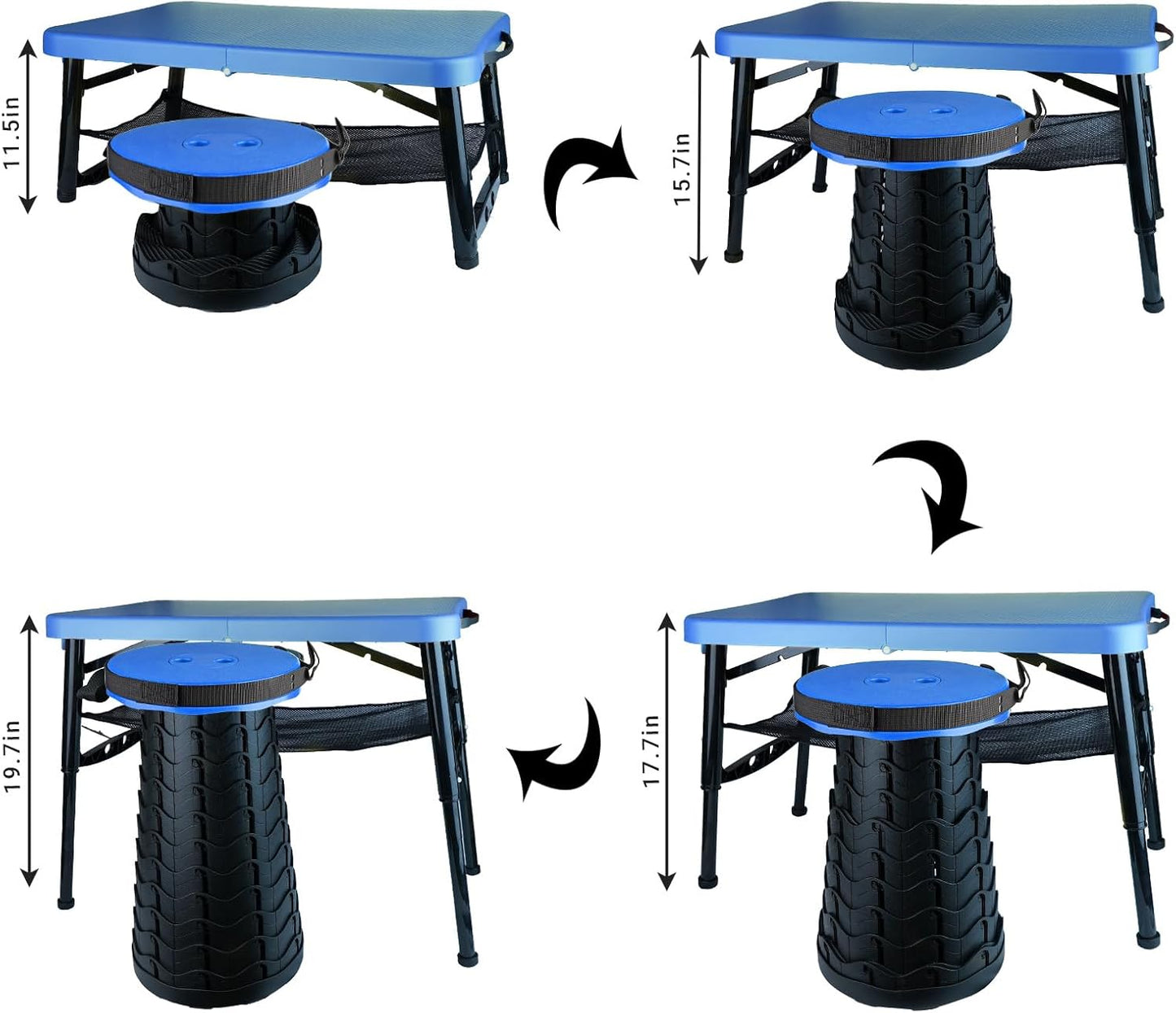 11.5in

15.7in

19.7in

17.7in