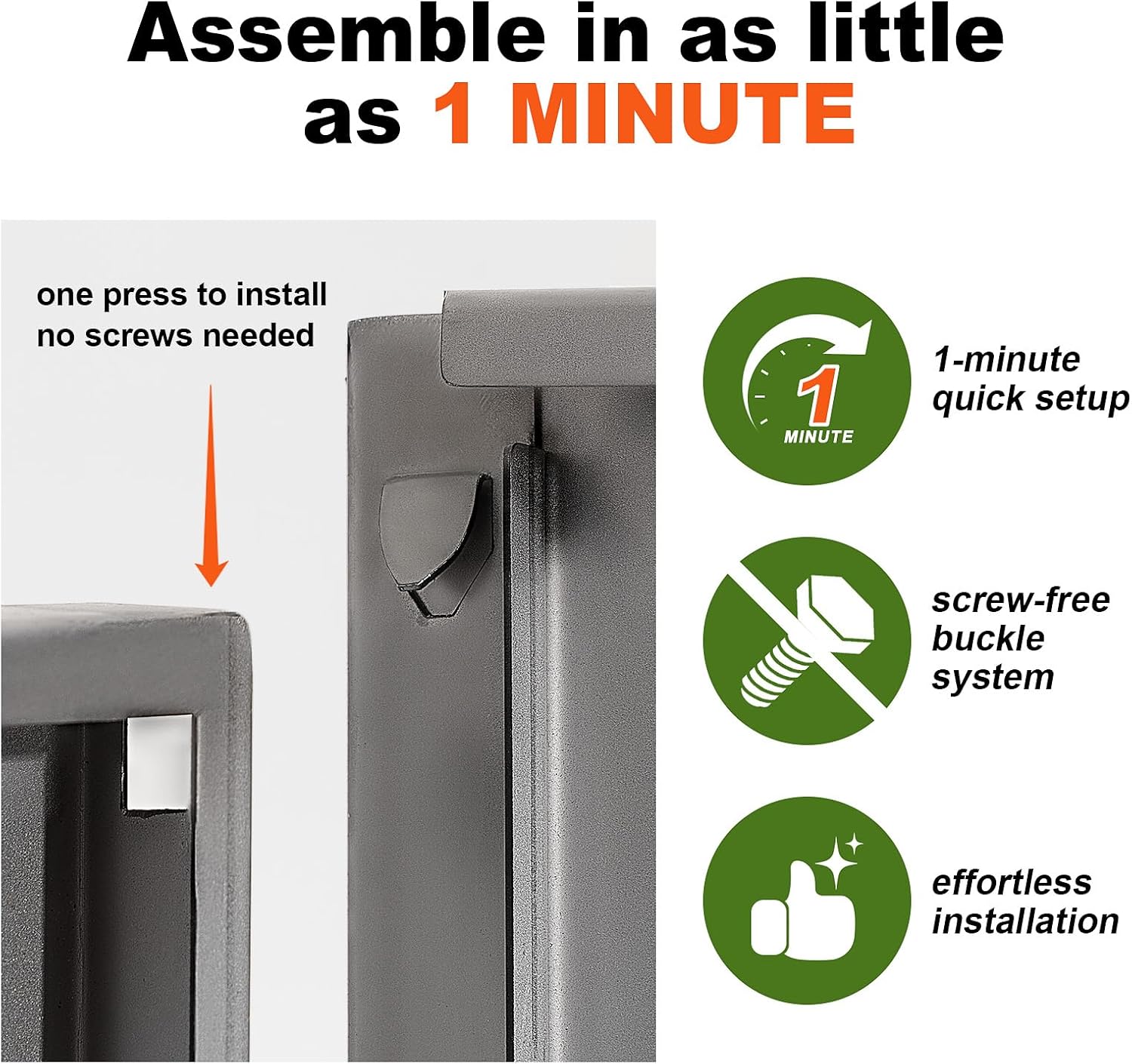 Assemble in as little as 1 MINUTE

one press to install
no screws needed

1
MINUTE

1-minute quick setup

screw-free buckle system

effortless installation